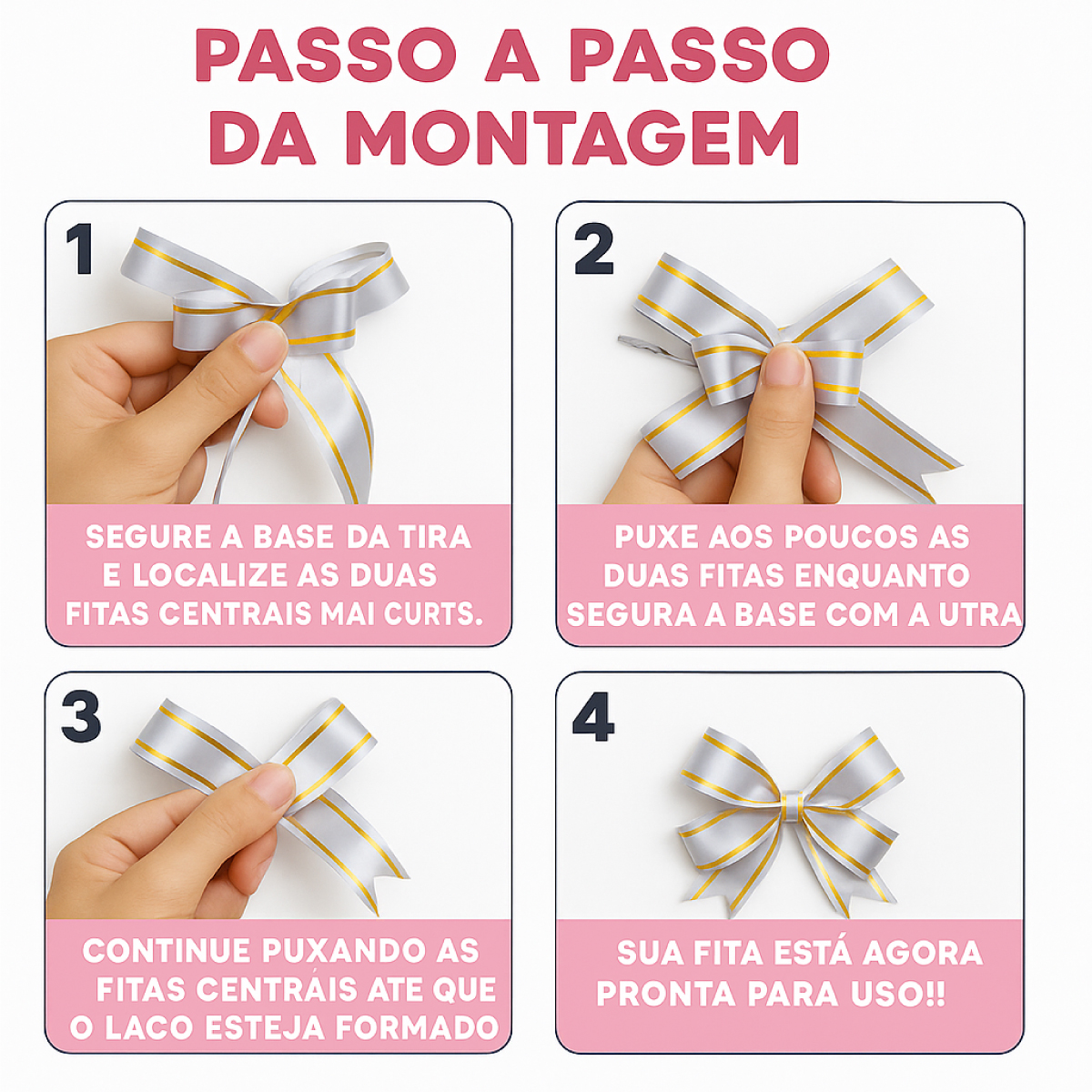 PASSO A PASSO DA MONTAGEM

1

SEGURE A BASE DA TIRA E LOCALIZE AS DUAS FITAS CENTRAIS MAI CURTS.

2

PUXE AOS POUCOS AS DUAS FITAS ENQUANTO SEGURA A BASE COM A UTRA

3

CONTINUE PUXANDO AS FITAS CENTRÁIS ATE QUE O LACO ESTEJA FORMADO

4

SUA FITA ESTÁ AGORA PRONTA PARA USO!!